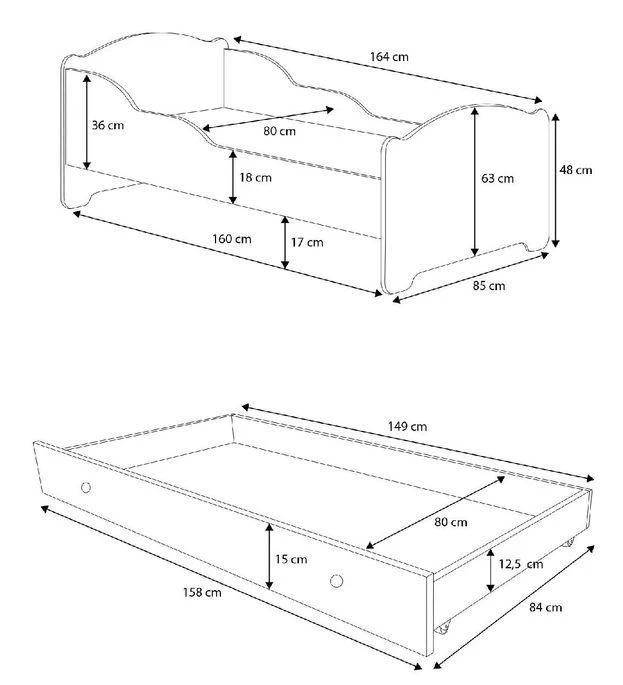 164 cm
36 cm
80 cm
18 cm
63 cm
48 cm
160 cm
17 cm
85 cm

149 cm
80 cm
15 cm
12,5 cm
158 cm
84 cm