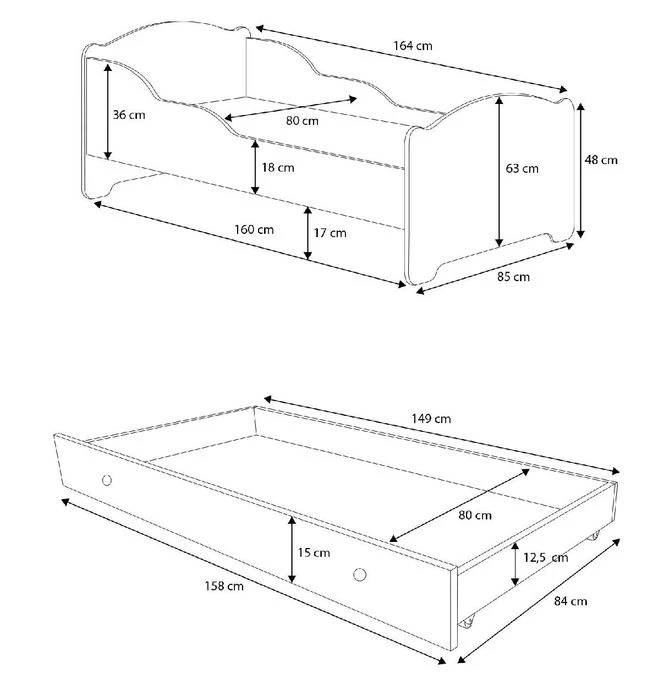 164 cm

36 cm

80 cm

18 cm

63 cm

48 cm

160 cm

17 cm

85 cm

149 cm

80 cm

15 cm

12,5 cm

158 cm

84 cm